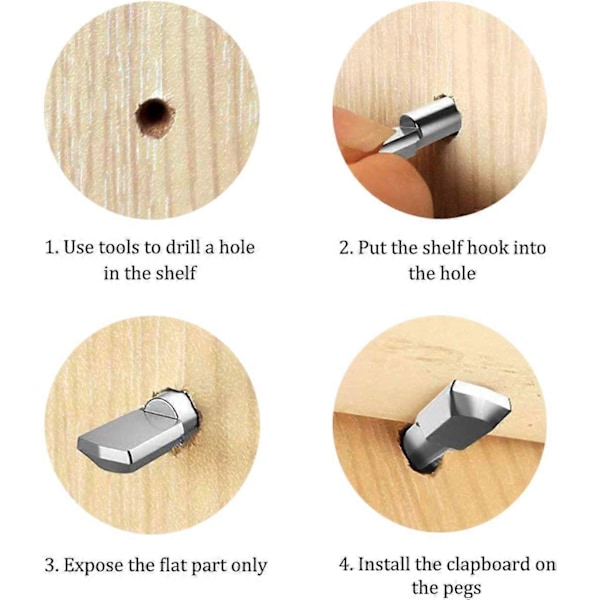 1. Use tools to drill a hole in the shelf

2. Put the shelf hook into the hole

3. Expose the flat part only

4. Install the clapboard on the pegs