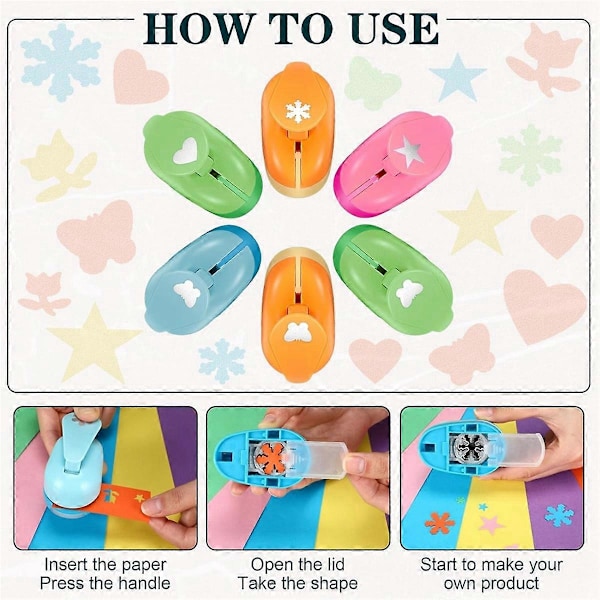 HOW TO USE

Insert the paper
Press the handle

Open the lid
Take the shape

Start to make your
own product