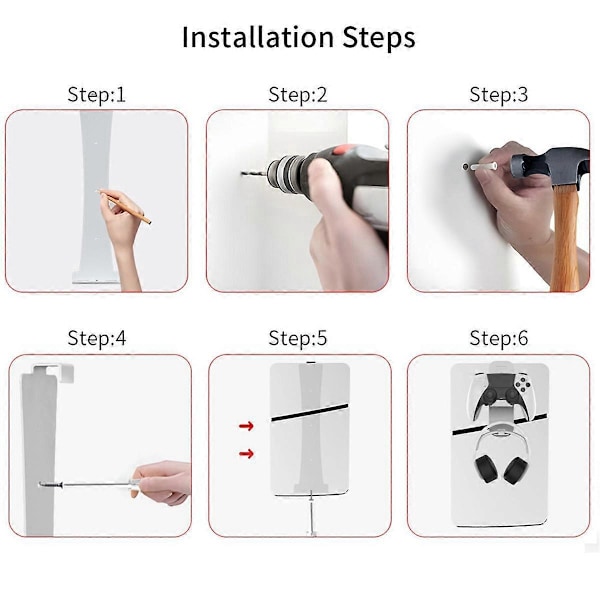 Installation Steps

Step:1

Step:2

Step:3

Step:4

Step:5

Step:6