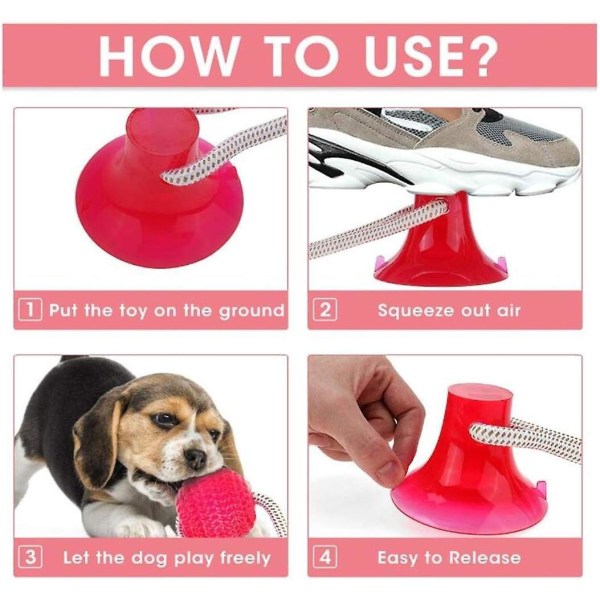 HOW TO USE?

1 Put the toy on the ground

2 Squeeze out air

3 Let the dog play freely

4 Easy to Release