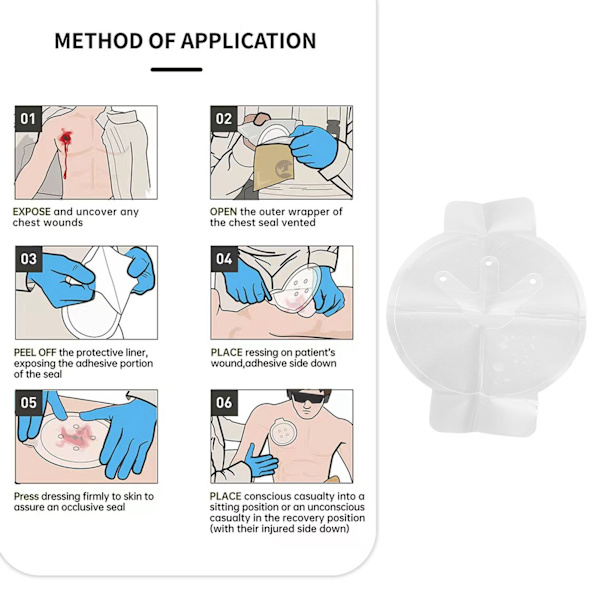 METHOD OF APPLICATION

01

EXPOSE and uncover any chest wounds

02

OPEN the outer wrapper of the chest seal vented

03

PEEL OFF the protective liner, exposing the adhesive portion of the seal

04

PLACE ressing on patient's wound,adhesive side down

05

Press dressing firmly to skin to assure an occlusive seal

06

PLACE conscious casualty into a sitting position or an unconscious casualty in the recovery position (with their injured side down)