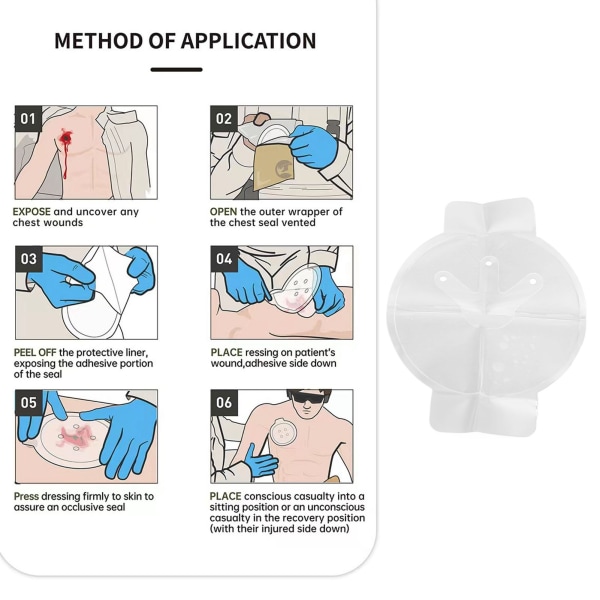 METHOD OF APPLICATION

01

EXPOSE and uncover any chest wounds

02

OPEN the outer wrapper of the chest seal vented

03

PEEL OFF the protective liner, exposing the adhesive portion of the seal

04

PLACE ressing on patient's wound,adhesive side down

05

Press dressing firmly to skin to assure an occlusive seal

06

PLACE conscious casualty into a sitting position or an unconscious casualty in the recovery position (with their injured side down)