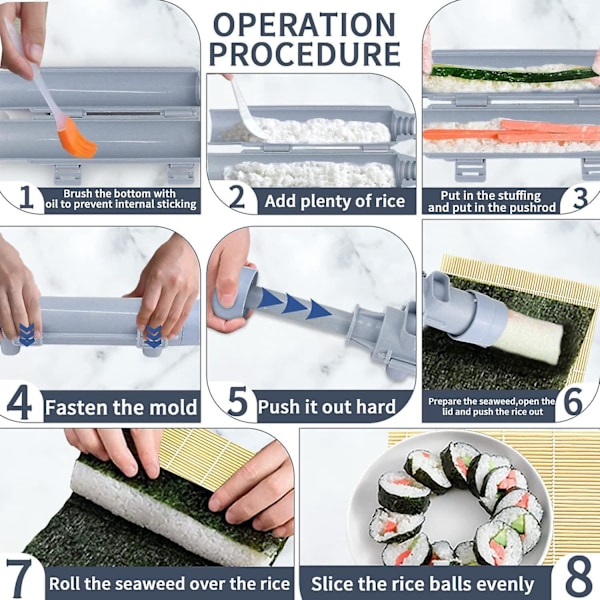 OPERATION PROCEDURE

1 Brush the bottom with oil to prevent internal sticking

2 Add plenty of rice

Put in the stuffing and put in the pushrod 3

4 Fasten the mold

5 Push it out hard

Prepare the seaweed,open the lid and push the rice out 6

7 Roll the seaweed over the rice

Slice the rice balls evenly 8