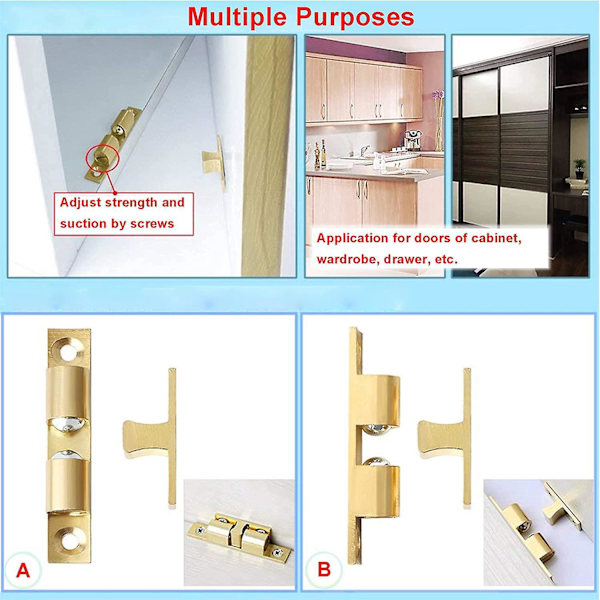 Multiple Purposes

Adjust strength and suction by screws

Application for doors of cabinet, wardrobe, drawer, etc.

A

B