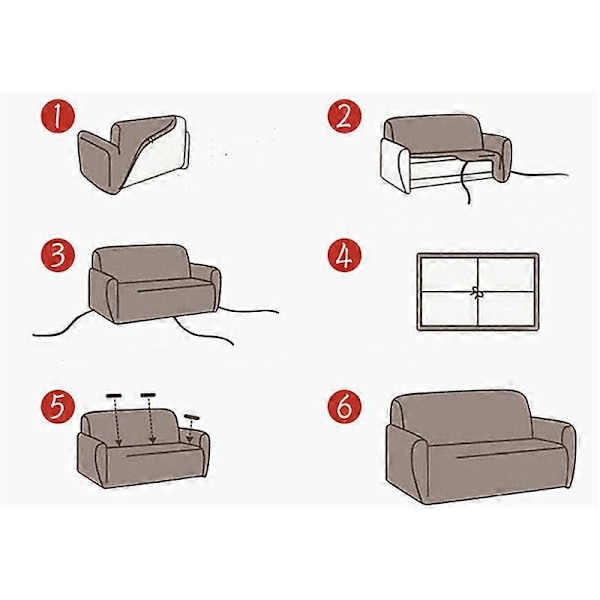 1

2

3

4

5

6