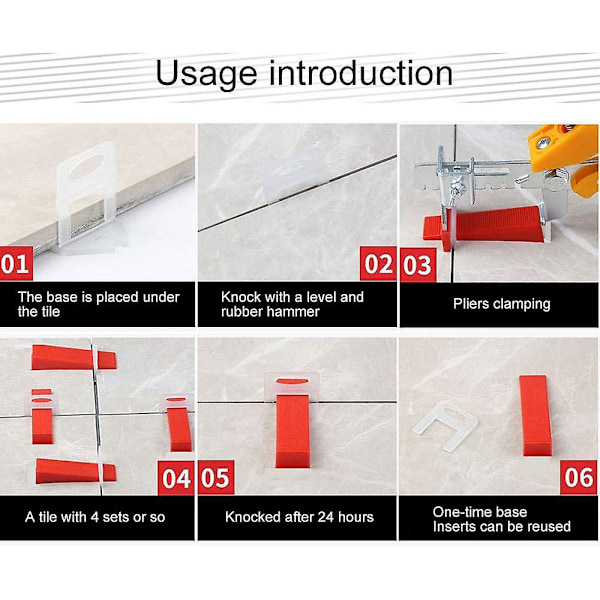 Usage introduction

01
The base is placed under the tile

02
Knock with a level and rubber hammer

03
Pliers clamping

04
A tile with 4 sets or so

05
Knocked after 24 hours

06
One-time base
Inserts can be reused