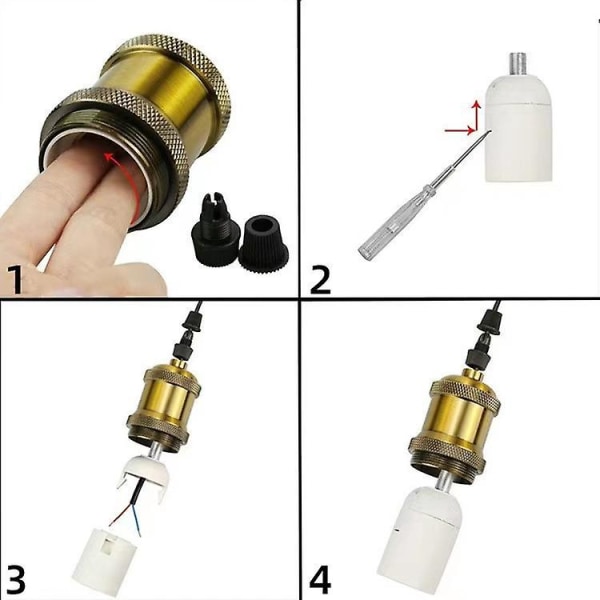 1

2

3

4