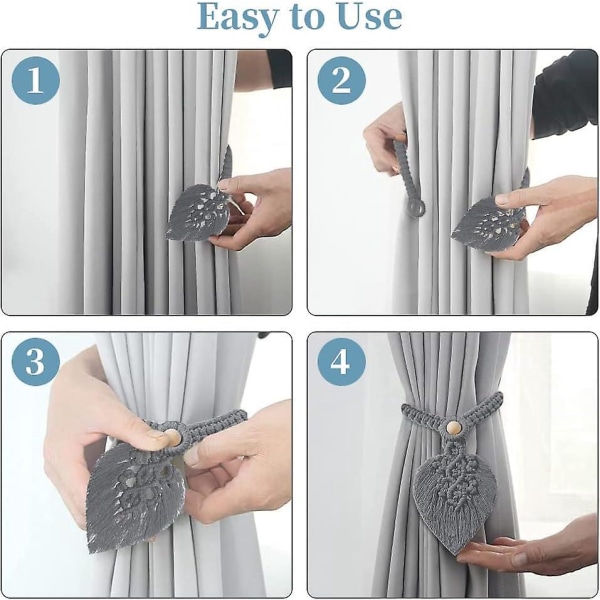 Easy to Use

1

2

3

4