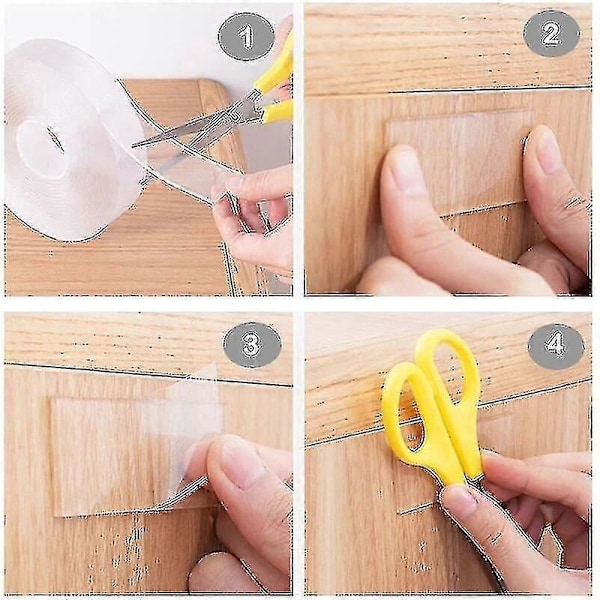 1

2

3

4