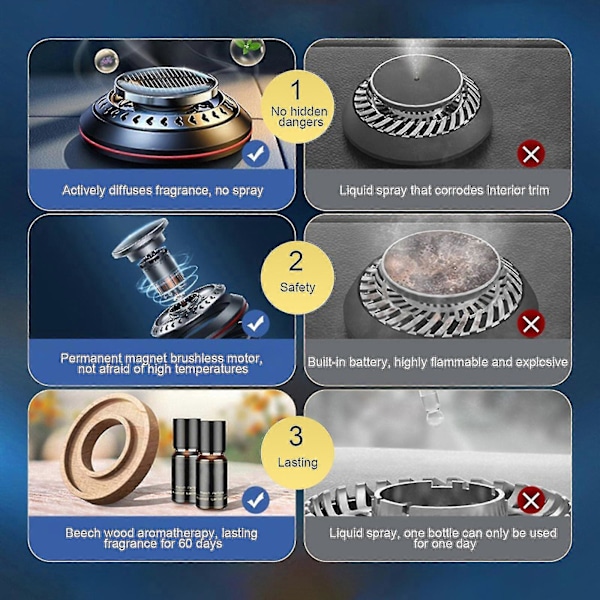 1
No hidden dangers

Actively diffuses fragrance, no spray

Liquid spray that corrodes interior trim

2
Safety

Permanent magnet brushless motor, not afraid of high temperatures

Built-in battery, highly flammable and explosive

3
Lasting

Beech wood aromatherapy, lasting fragrance for 60 days

Liquid spray, one bottle can only be used for one day