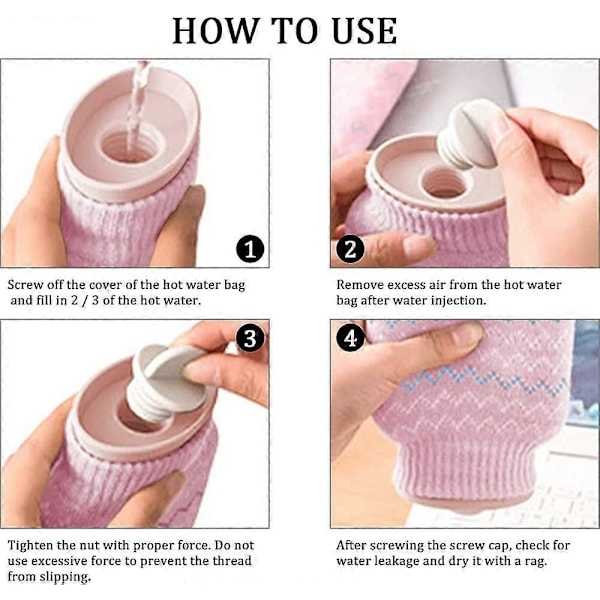 HOW TO USE

1

Screw off the cover of the hot water bag and fill in 2 / 3 of the hot water.

2

Remove excess air from the hot water bag after water injection.

3

Tighten the nut with proper force. Do not use excessive force to prevent the thread from slipping.

4

After screwing the screw cap, check for water leakage and dry it with a rag.