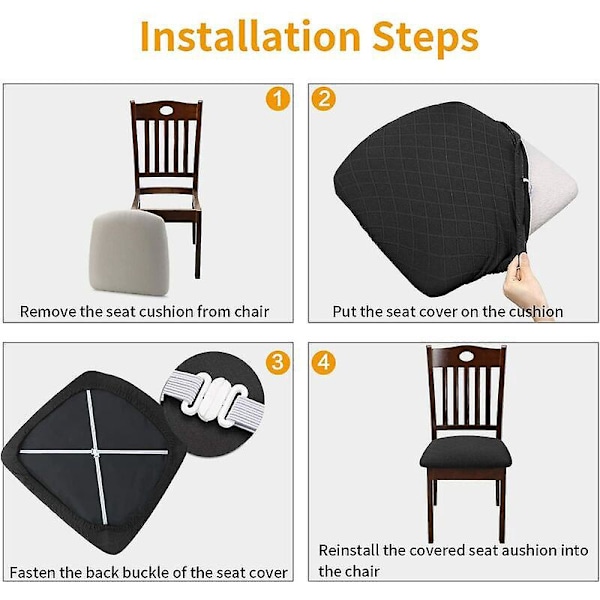 Installation Steps

1

Remove the seat cushion from chair

2

Put the seat cover on the cushion

3

Fasten the back buckle of the seat cover

4

Reinstall the covered seat aushion into the chair