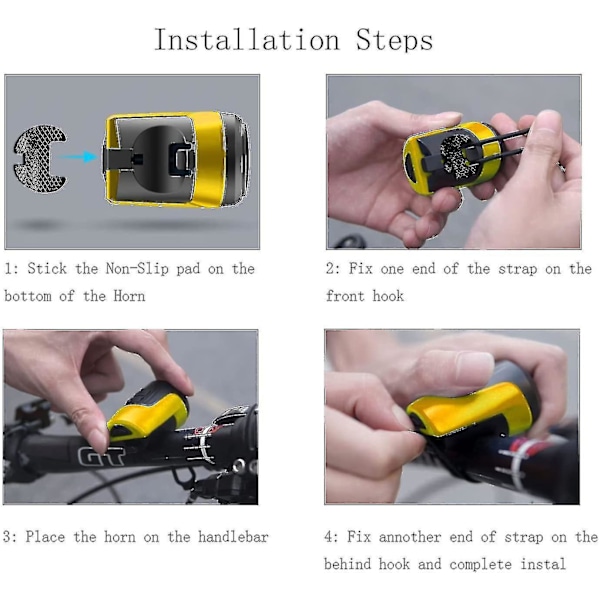 Installation Steps

1: Stick the Non-Slip pad on the bottom of the Horn

2: Fix one end of the strap on the front hook

GT

3: Place the horn on the handlebar

4: Fix annother end of strap on the behind hook and complete instal