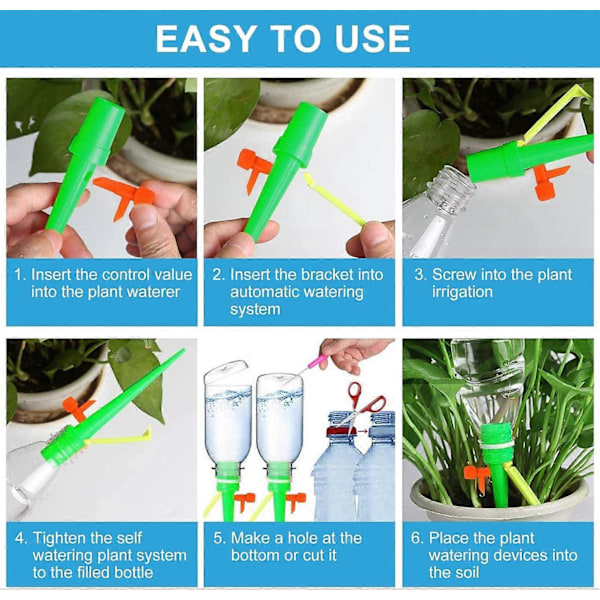 EASY TO USE

1. Insert the control value into the plant waterer

2. Insert the bracket into automatic watering system

3. Screw into the plant irrigation

4. Tighten the self watering plant system to the filled bottle

5. Make a hole at the bottom or cut it

6. Place the plant watering devices into the soil