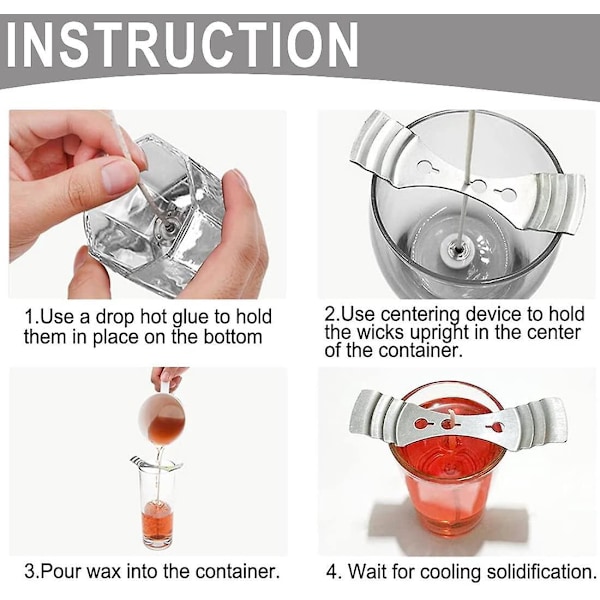 INSTRUCTION

1.Use a drop hot glue to hold them in place on the bottom

2.Use centering device to hold the wicks upright in the center of the container.

3.Pour wax into the container.

4. Wait for cooling solidification.