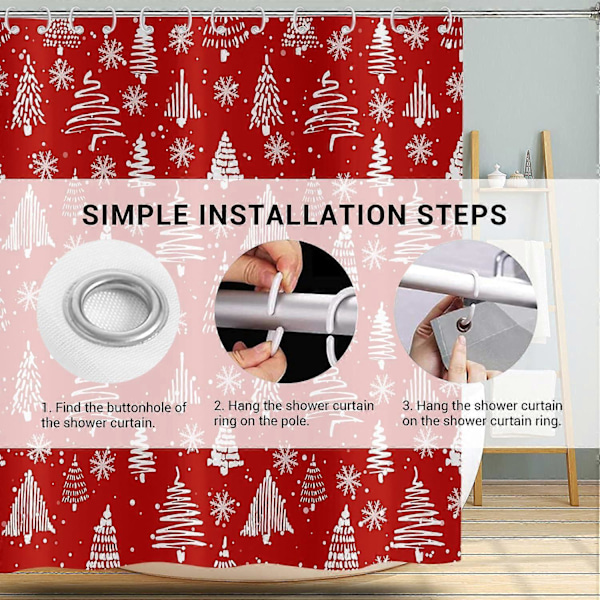 SIMPLE INSTALLATION STEPS

1. Find the buttonhole of the shower curtain.

2. Hang the shower curtain ring on the pole.

3. Hang the shower curtain on the shower curtain ring.