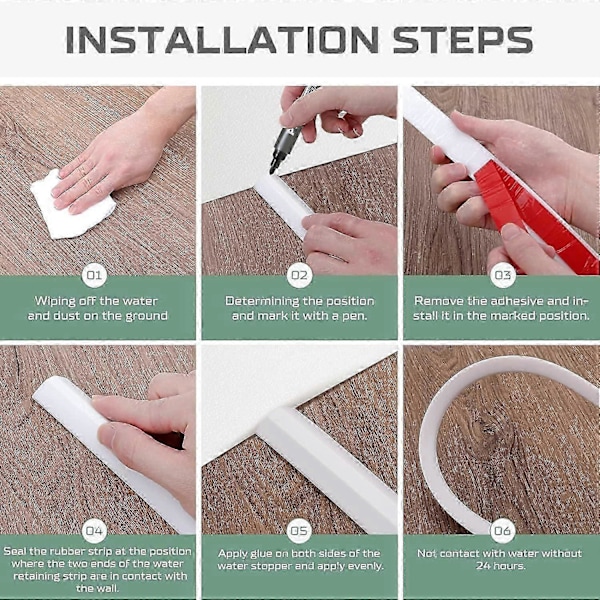 INSTALLATION STEPS

01

Wiping off the water and dust on the ground

02

Determining the position and mark it with a pen.

03

Remove the adhesive and install it in the marked position.

04

Seal the rubber strip at the position where the two ends of the water retaining strip are in contact with the wall.

05

Apply glue on both sides of the water stopper and apply evenly.

06

Not contact with water without 24 hours.