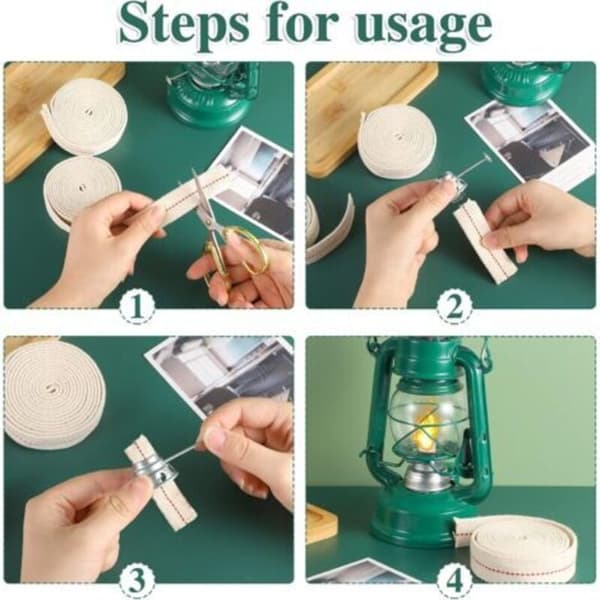 Steps for usage

1

2

3

4