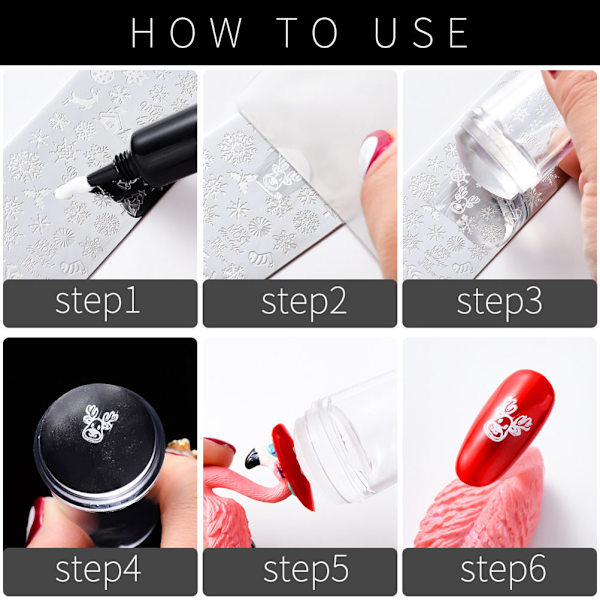 HOW TO USE

step1

step2

step3

step4

step5

step6