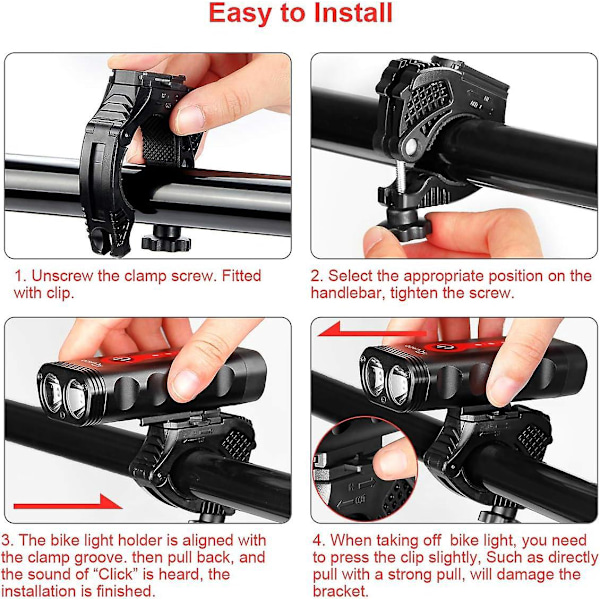 Easy to Install

1. Unscrew the clamp screw. Fitted with clip.

2. Select the appropriate position on the handlebar, tighten the screw.

3. The bike light holder is aligned with the clamp groove. then pull back, and the sound of “Click” is heard, the installation is finished.

4. When taking off  bike light, you need to press the clip slightly, Such as directly pull with a strong pull, will damage the bracket.