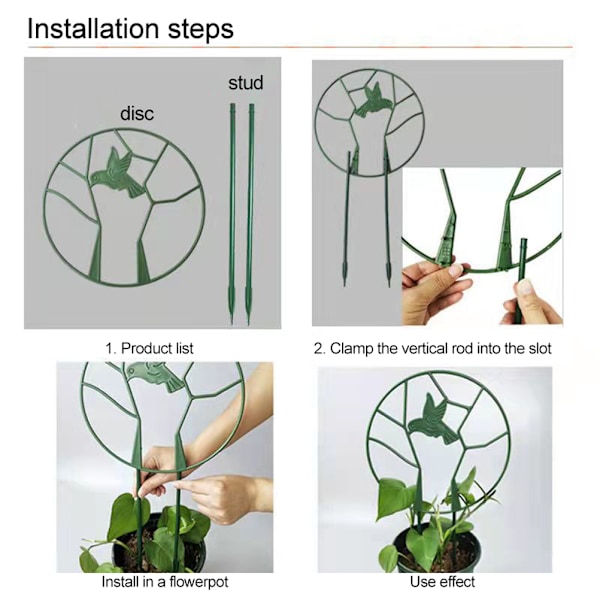 Installation steps

disc

stud

1. Product list

2. Clamp the vertical rod into the slot

Install in a flowerpot

Use effect