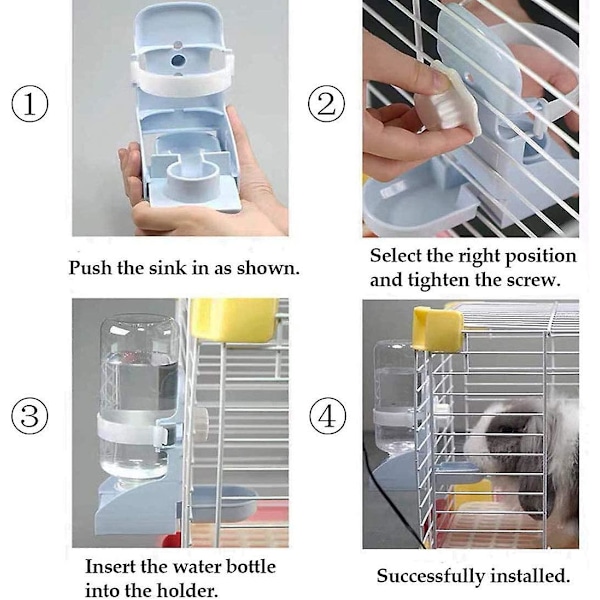 ①

Push the sink in as shown.

②

Select the right position and tighten the screw.

③

Insert the water bottle into the holder.

④

Successfully installed.