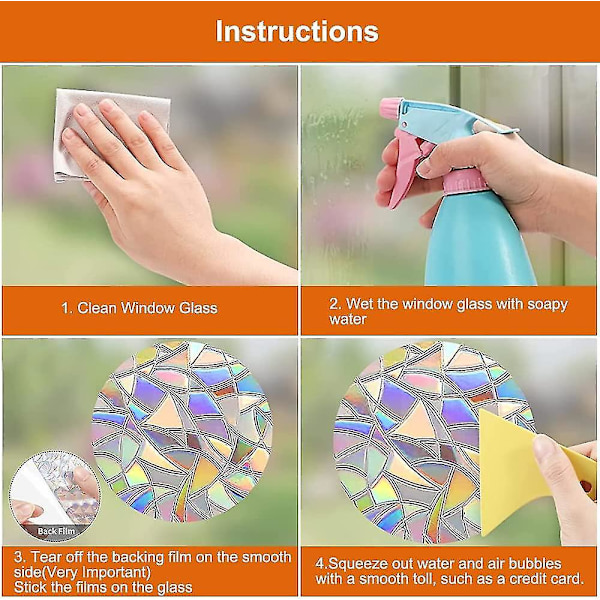 Instructions

1. Clean Window Glass

2. Wet the window glass with soapy water

Back Film

3. Tear off the backing film on the smooth side(Very Important)
Stick the films on the glass

4.Squeeze out water and air bubbles with a smooth toll, such as a credit card.