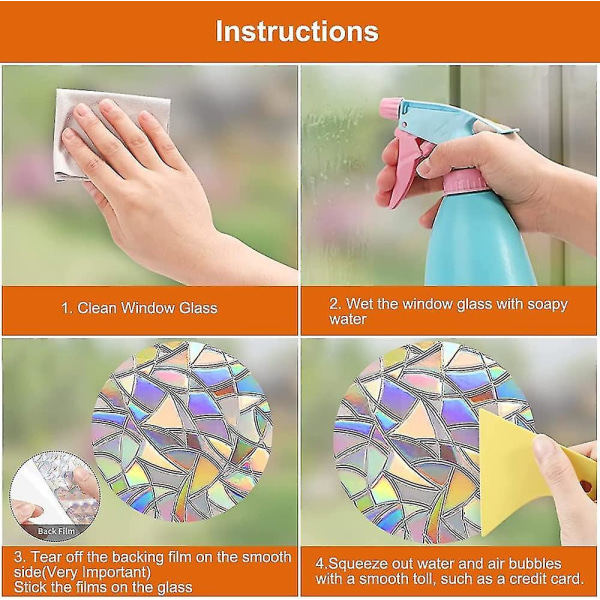 Instructions

1. Clean Window Glass

2. Wet the window glass with soapy water

Back Film

3. Tear off the backing film on the smooth side(Very Important)
Stick the films on the glass

4.Squeeze out water and air bubbles with a smooth toll, such as a credit card.