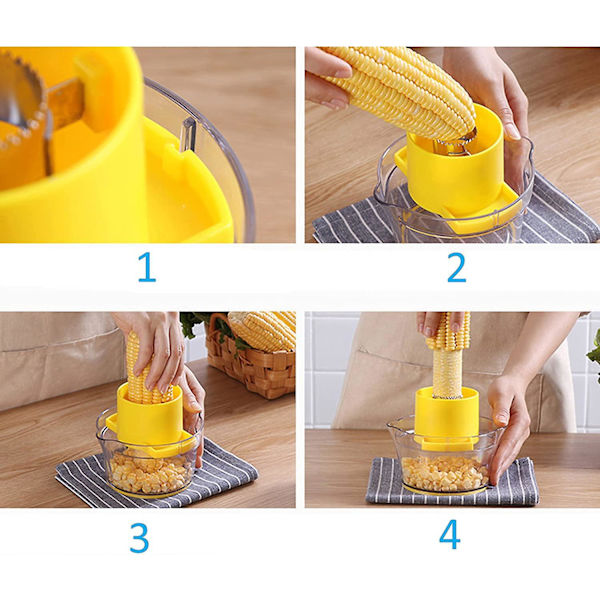 1

2

3

4