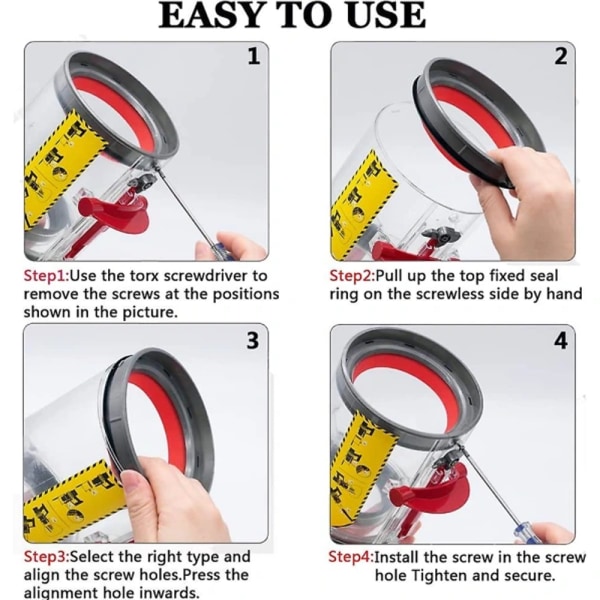 EASY TO USE

1

Step1:Use the torx screwdriver to remove the screws at the positions shown in the picture.

2

Step2:Pull up the top fixed seal ring on the screwless side by hand

3

Step3:Select the right type and align the screw holes.Press the alignment hole inwards.

4

Step4:Install the screw in the screw hole Tighten and secure.