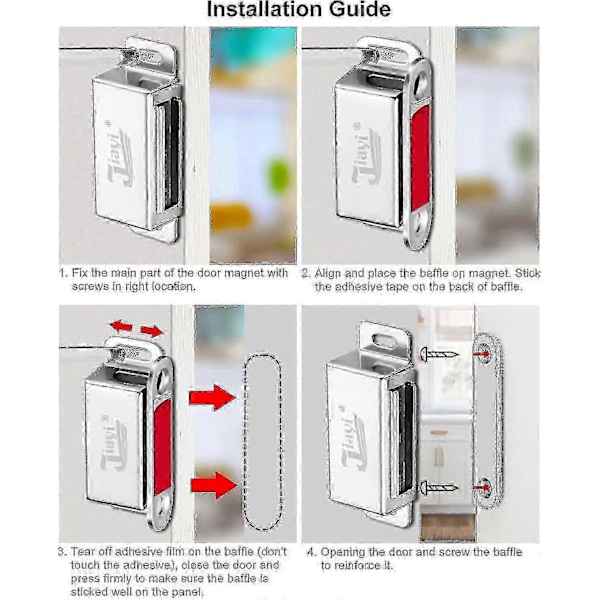 Installation Guide

Jiayi®

1. Fix the main part of the door magnet with screws in right location.

Jiayi®

2. Align and place the baffle on magnet. Stick the adhesive tape on the back of baffle.

Jiayi®

3. Tear off adhesive film on the baffle (don't touch the adhesive), close the door and press firmly to make sure the baffle is sticked well on the panel.

Jiayi®

4. Opening the door and screw the baffle to reinforce it.