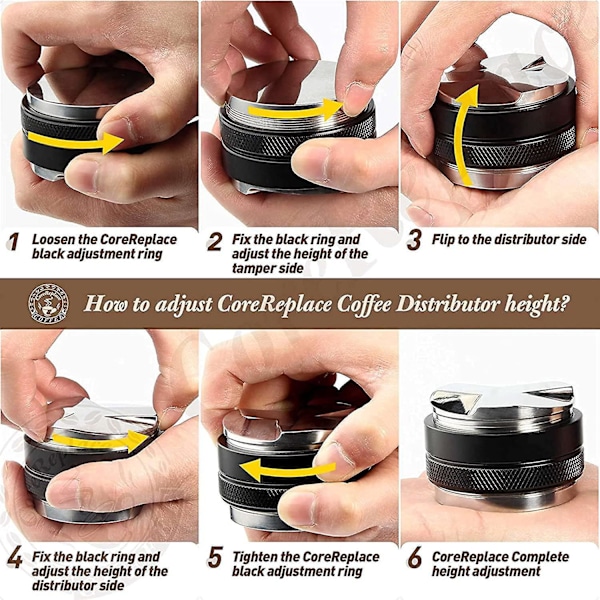 1 Loosen the CoreReplace black adjustment ring

2 Fix the black ring and adjust the height of the tamper side

3 Flip to the distributor side

How to adjust CoreReplace Coffee Distributor height?

4 Fix the black ring and adjust the height of the distributor side

5 Tighten the CoreReplace black adjustment ring

6 CoreReplace Complete height adjustment