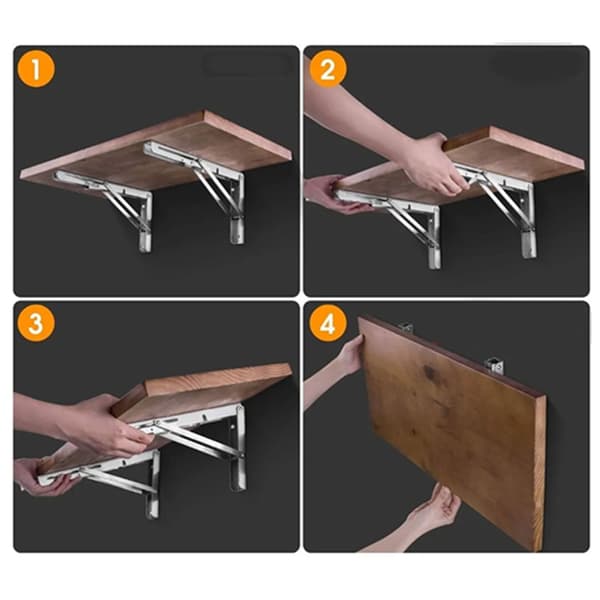 1

2

3

4