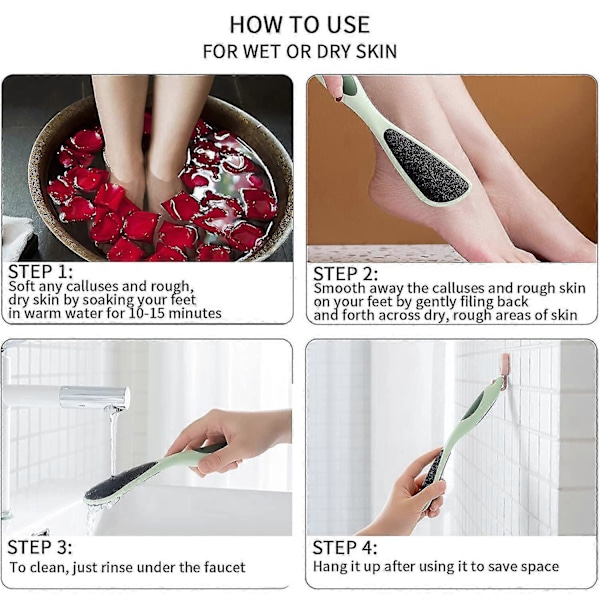 HOW TO USE
FOR WET OR DRY SKIN

STEP 1:
Soft any calluses and rough, dry skin by soaking your feet in warm water for 10-15 minutes

STEP 2:
Smooth away the calluses and rough skin on your feet by gently filing back and forth across dry, rough areas of skin

STEP 3:
To clean, just rinse under the faucet

STEP 4:
Hang it up after using it to save space