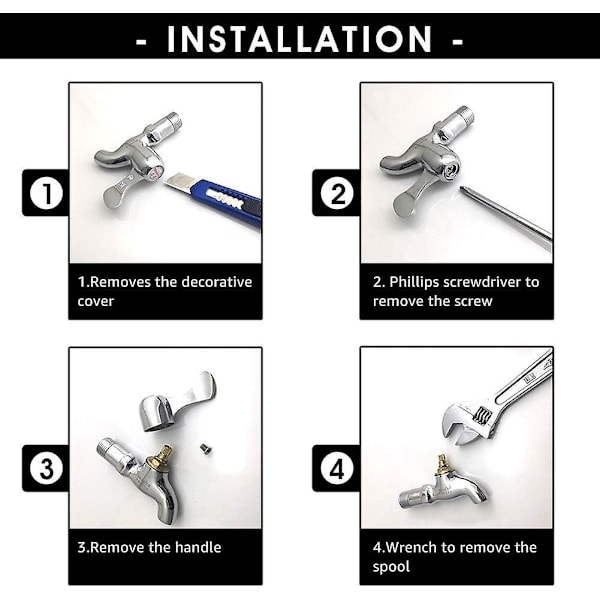 - INSTALLATION -

1

1.Removes the decorative cover

2

2. Phillips screwdriver to remove the screw

3

3.Remove the handle

4

4.Wrench to remove the spool