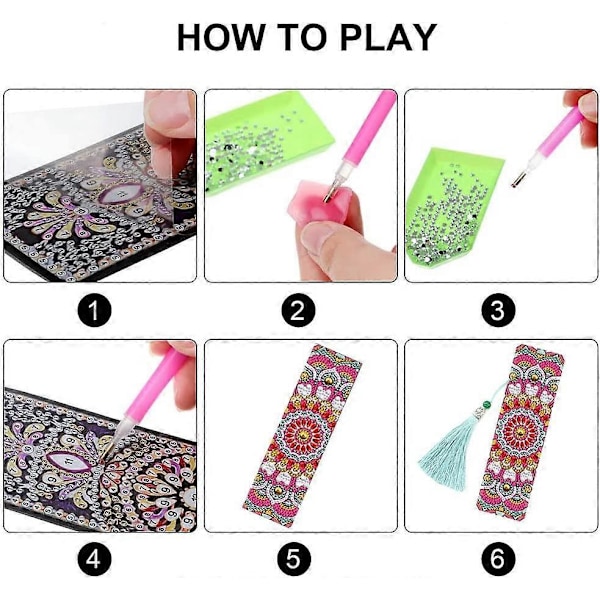 HOW TO PLAY

1

2

3

4

5

6