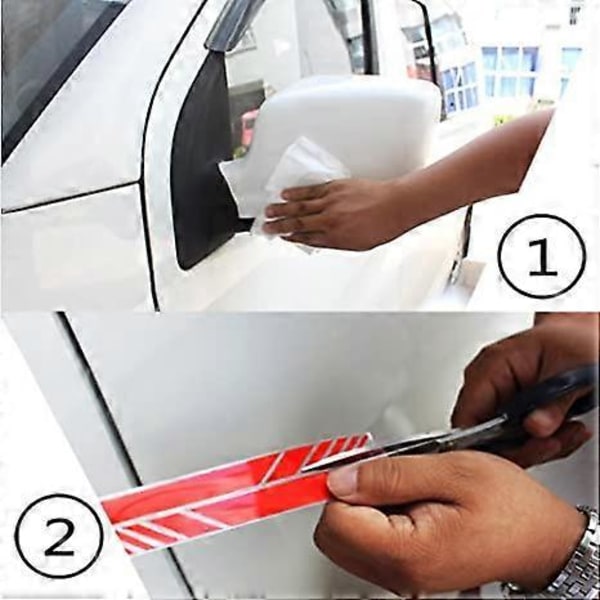 1

2