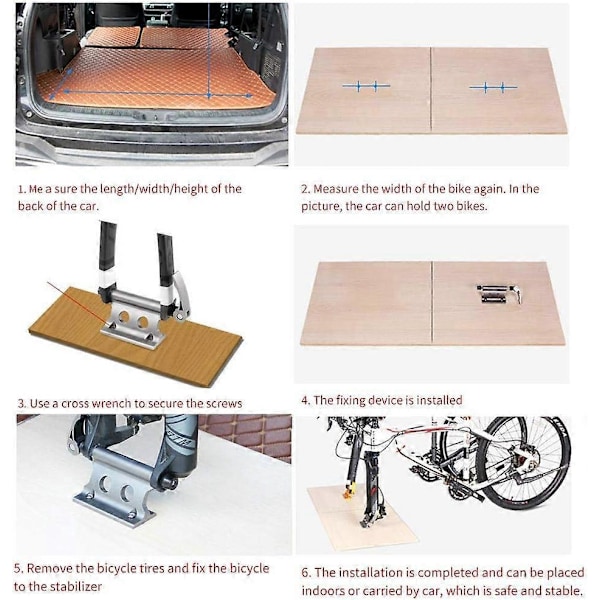 1. Me a sure the length/width/height of the back of the car.

2. Measure the width of the bike again. In the picture, the car can hold two bikes.

3. Use a cross wrench to secure the screws

4. The fixing device is installed

5. Remove the bicycle tires and fix the bicycle to the stabilizer

6. The installation is completed and can be placed indoors or carried by car, which is safe and stable.