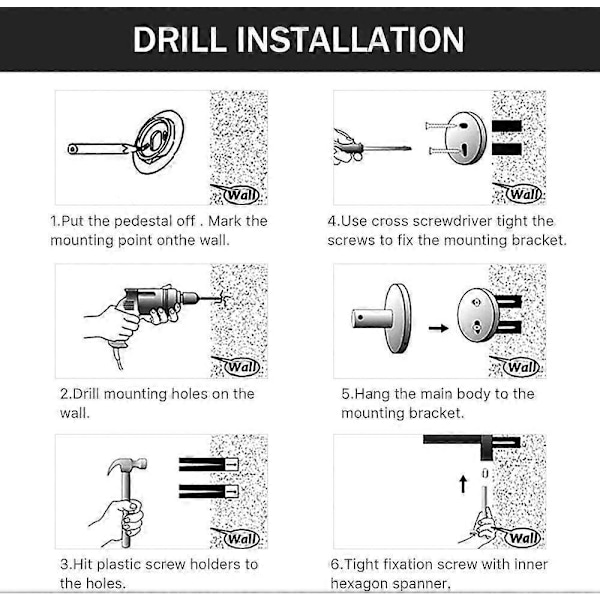 DRILL INSTALLATION

Wall

1.Put the pedestal off . Mark the mounting point onthe wall.

Wall

2.Drill mounting holes on the wall.

Wall

3.Hit plastic screw holders to the holes.

Wall

4.Use cross screwdriver tight the screws to fix the mounting bracket.

Wall

5.Hang the main body to the mounting bracket.

Wall

6.Tight fixation screw with inner hexagon spanner.