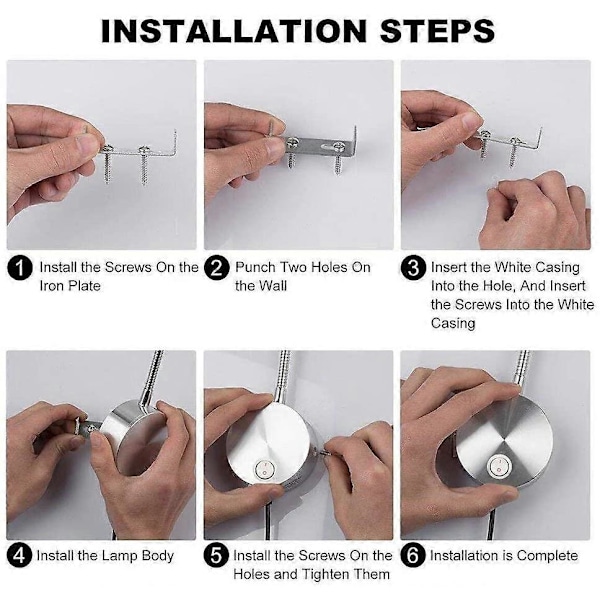 INSTALLATION STEPS

1 Install the Screws On the Iron Plate

2 Punch Two Holes On the Wall

3 Insert the White Casing Into the Hole, And Insert the Screws Into the White Casing

4 Install the Lamp Body

5 Install the Screws On the Holes and Tighten Them

6 Installation is Complete