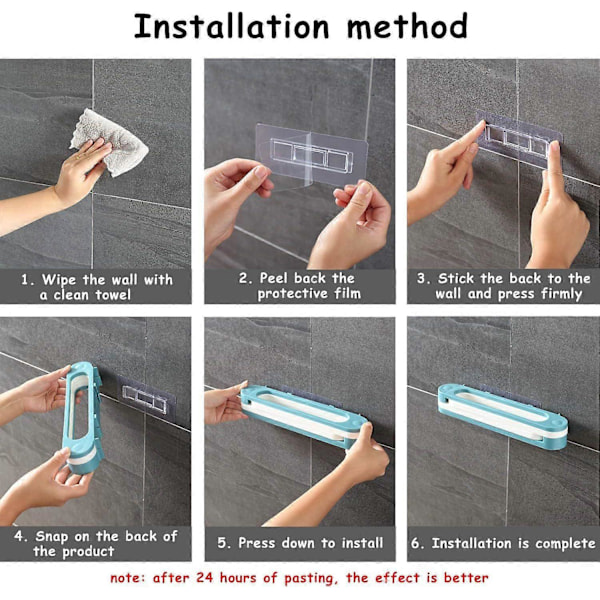 Installation method

1. Wipe the wall with a clean towel

2. Peel back the protective film

3. Stick the back to the wall and press firmly

4. Snap on the back of the product

5. Press down to install

6. Installation is complete

note: after 24 hours of pasting, the effect is better