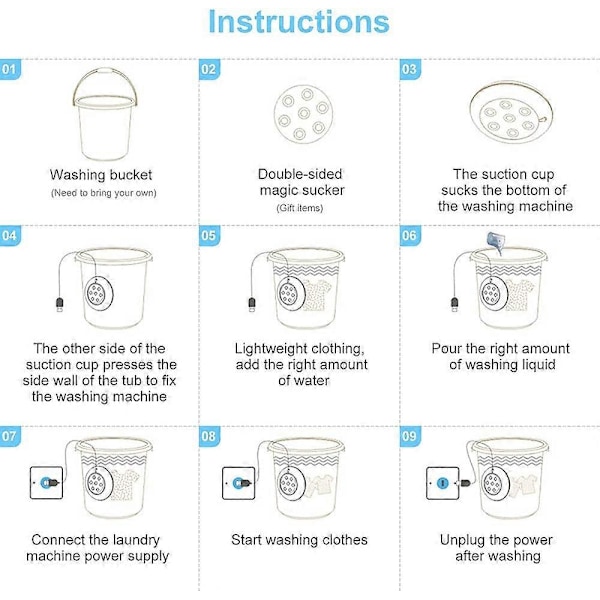 Instructions

01
Washing bucket
(Need to bring your own)

02
Double-sided magic sucker
(Gift items)

03
The suction cup sucks the bottom of the washing machine

04
The other side of the suction cup presses the side wall of the tub to fix the washing machine

05
Lightweight clothing, add the right amount of water

06
Pour the right amount of washing liquid

07
Connect the laundry machine power supply

08
Start washing clothes

09
Unplug the power after washing