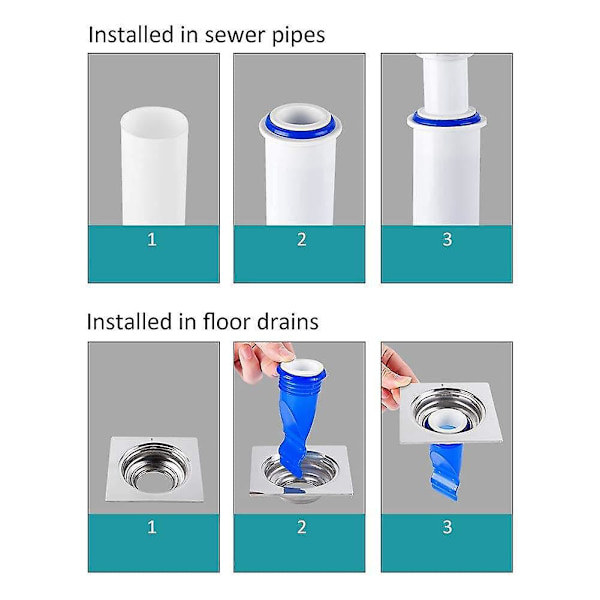 Installed in sewer pipes

1

2

3

Installed in floor drains

1

2

3