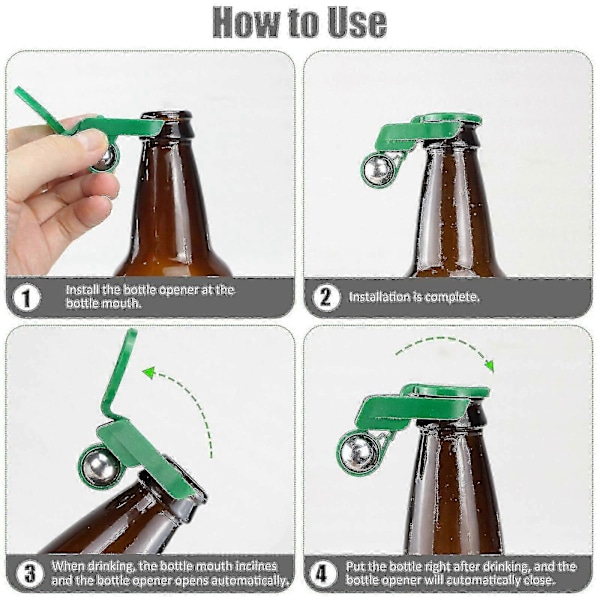 How to Use

1 Install the bottle opener at the bottle mouth.

2 Installation is complete.

3 When drinking, the bottle mouth inclines and the bottle opener opens automatically.

4 Put the bottle right after drinking, and the bottle opener will automatically close.