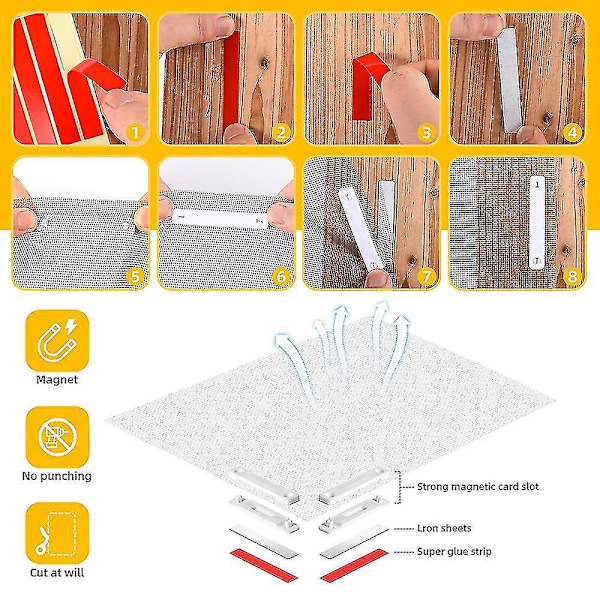 1
2
3
4
5
6
7
8

Magnet

No punching

Cut at will

Strong magnetic card slot

Lron sheets

Super glue strip