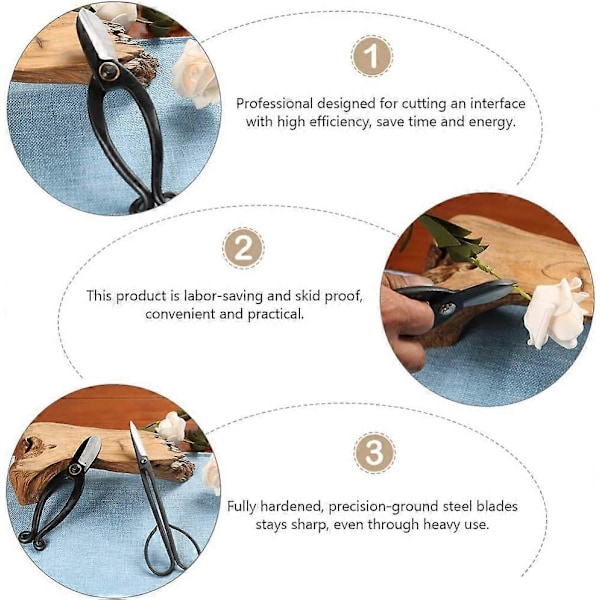 1

Professional designed for cutting an interface with high efficiency, save time and energy.

2

This product is labor-saving and skid proof, convenient and practical.

3

Fully hardened, precision-ground steel blades stays sharp, even through heavy use.