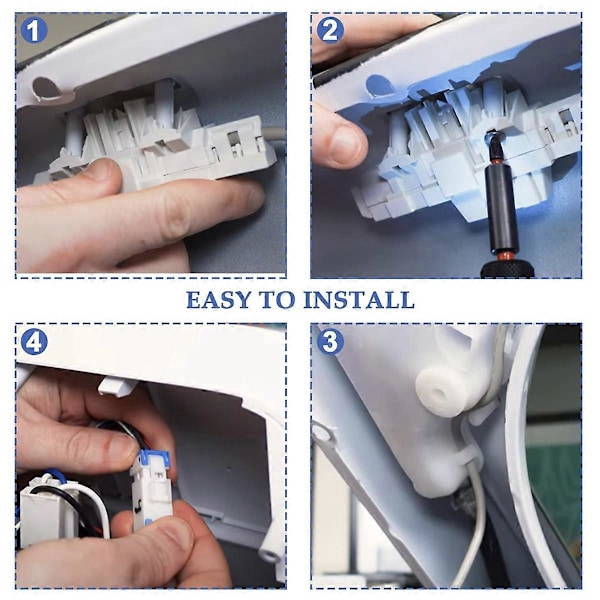 1

2

EASY TO INSTALL

4

3