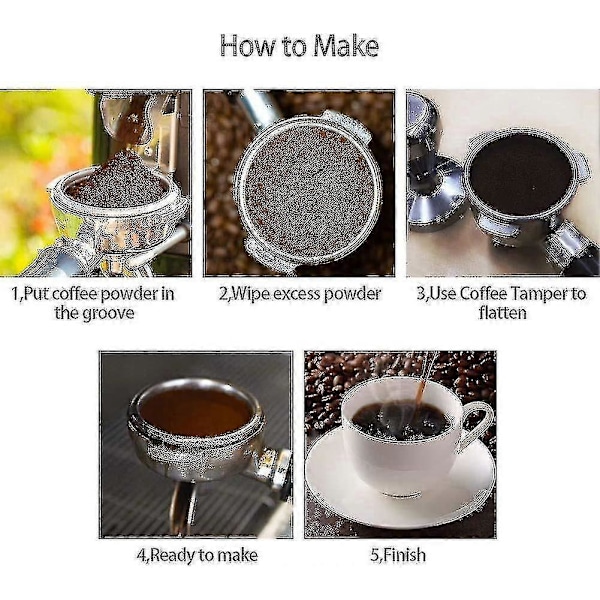 How to Make

1,Put coffee powder in the groove

2,Wipe excess powder

3,Use Coffee Tamper to flatten

4,Ready to make

5,Finish