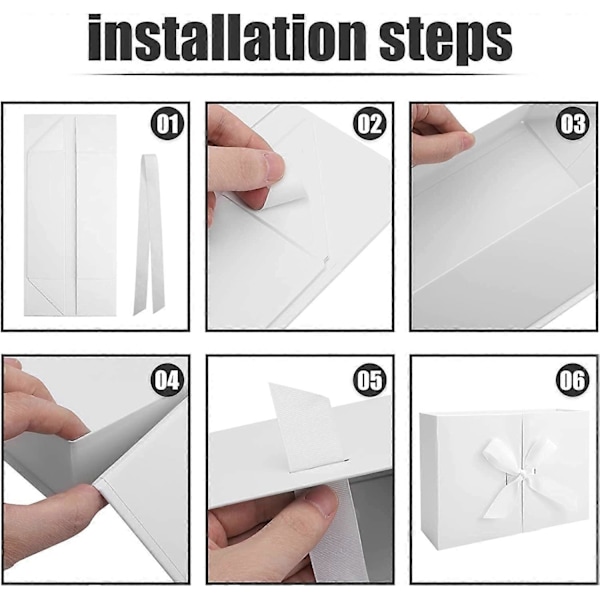 installation steps

01

02

03

04

05

06