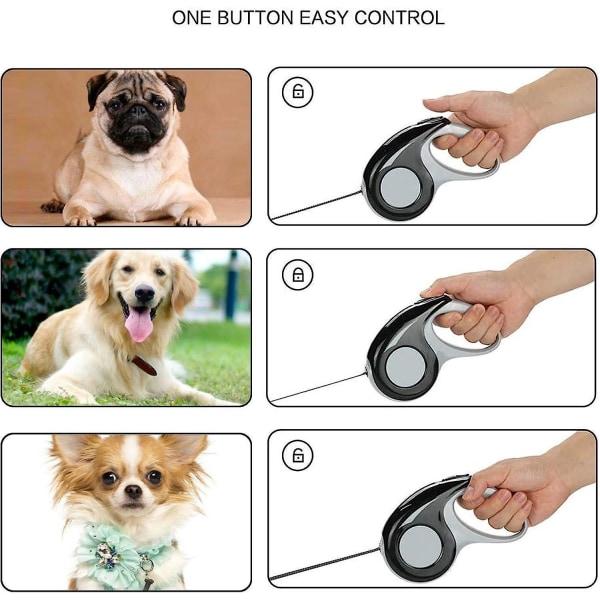 ONE BUTTON EASY CONTROL